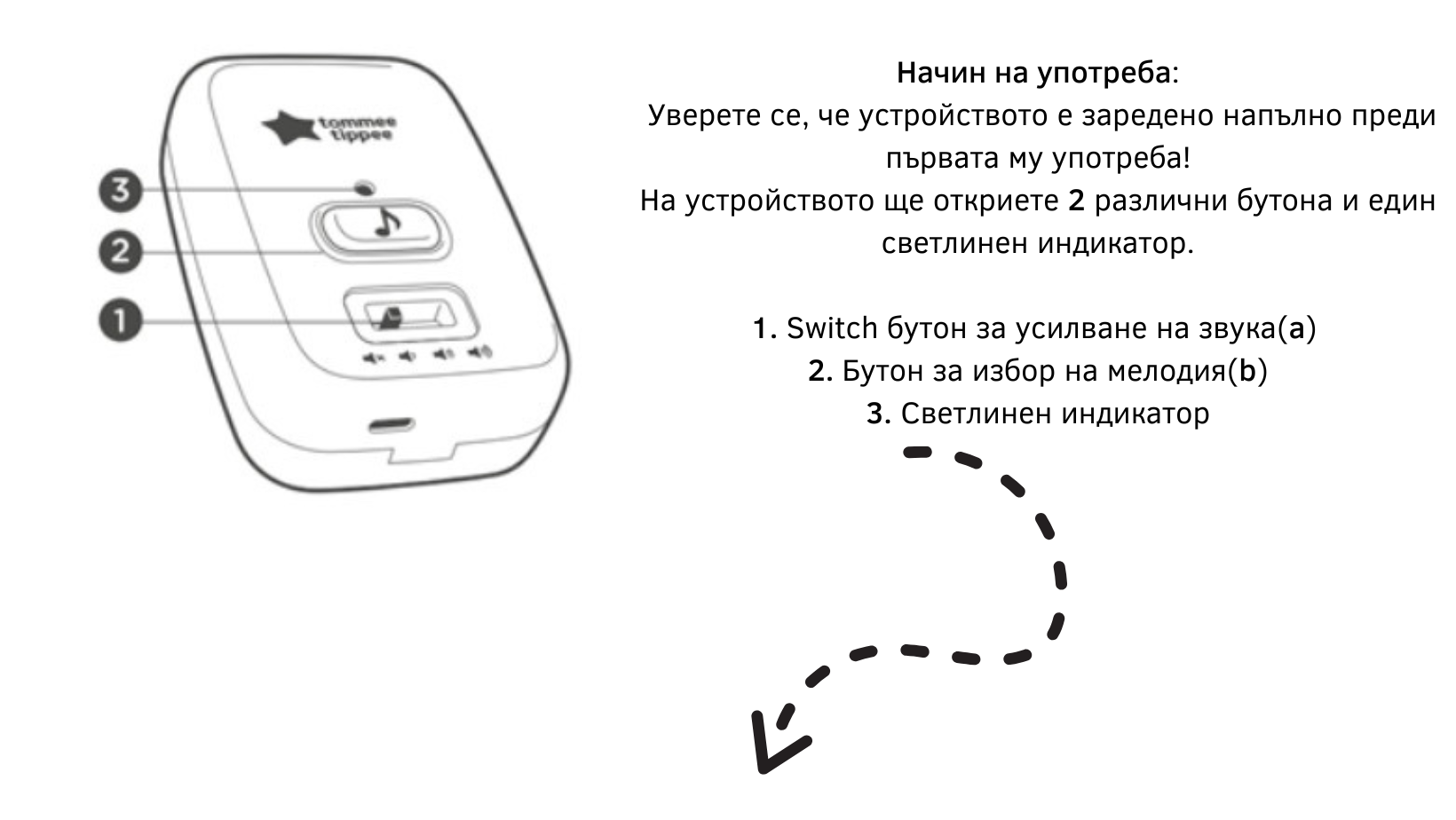 tommee tippee

3

2

1

Начин на употреба:
Уверете се, че устройството е заредено напълно преди първата му употреба!
На устройството ще откриете 2 различни бутона и един светлинен индикатор.

1. Switch бутон за усилване на звука(a)
2. Бутон за избор на мелодия(b)
3. Светлинен индикатор