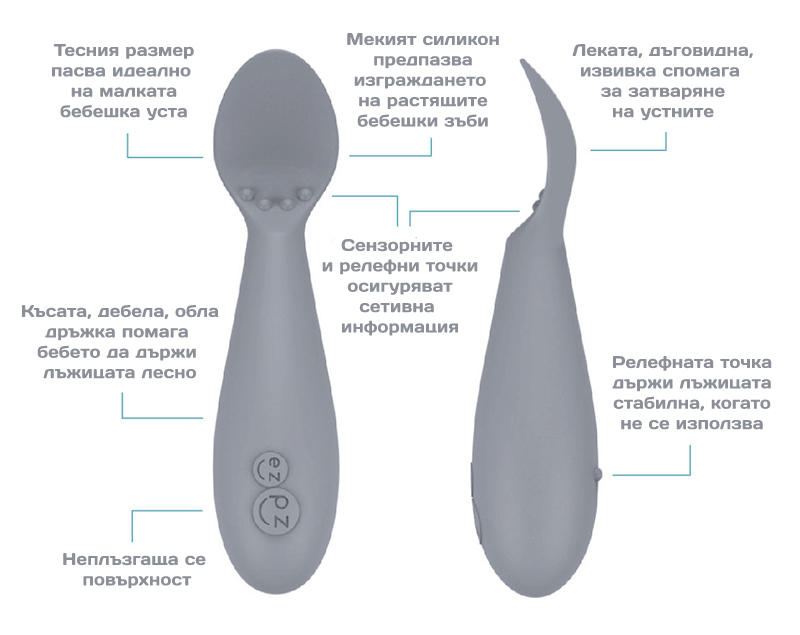 Тесния размер пасва идеално на малката бебешка уста

Мекият силикон предпазва изграждането на растящите бебешки зъби

Леката, дъговидна, извивка спомага за затваряне на устните

Сензорните и релефни точки осигуряват сетивна информация

Късата, дебела, обла дръжка помага бебето да държи лъжицата лесно

Релефната точка държи лъжицата стабилна, когато не се използва

ez pz

Неплъзгаща се повърхност