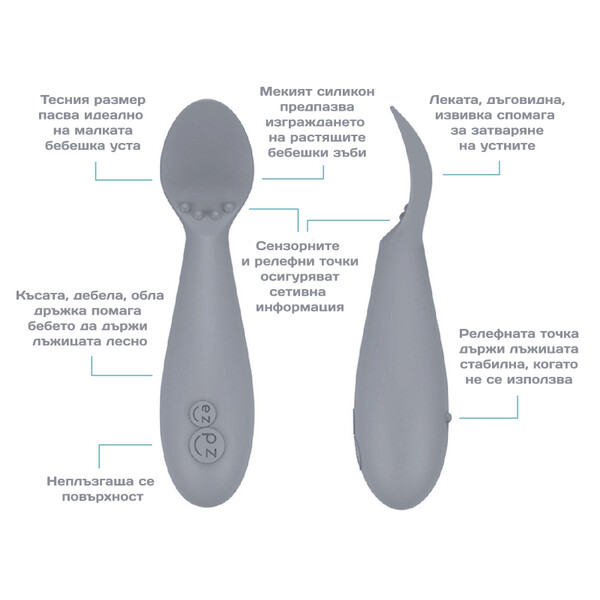 Тесния размер пасва идеално на малката бебешка уста

Мекият силикон предпазва изграждането на растящите бебешки зъби

Леката, дъговидна, извивка спомага за затваряне на устните

Сензорните и релефни точки осигуряват сетивна информация

Късата, дебела, обла дръжка помага бебето да държи лъжицата лесно

Релефната точка държи лъжицата стабилна, когато не се използва

ez pz

Неплъзгаща се повърхност